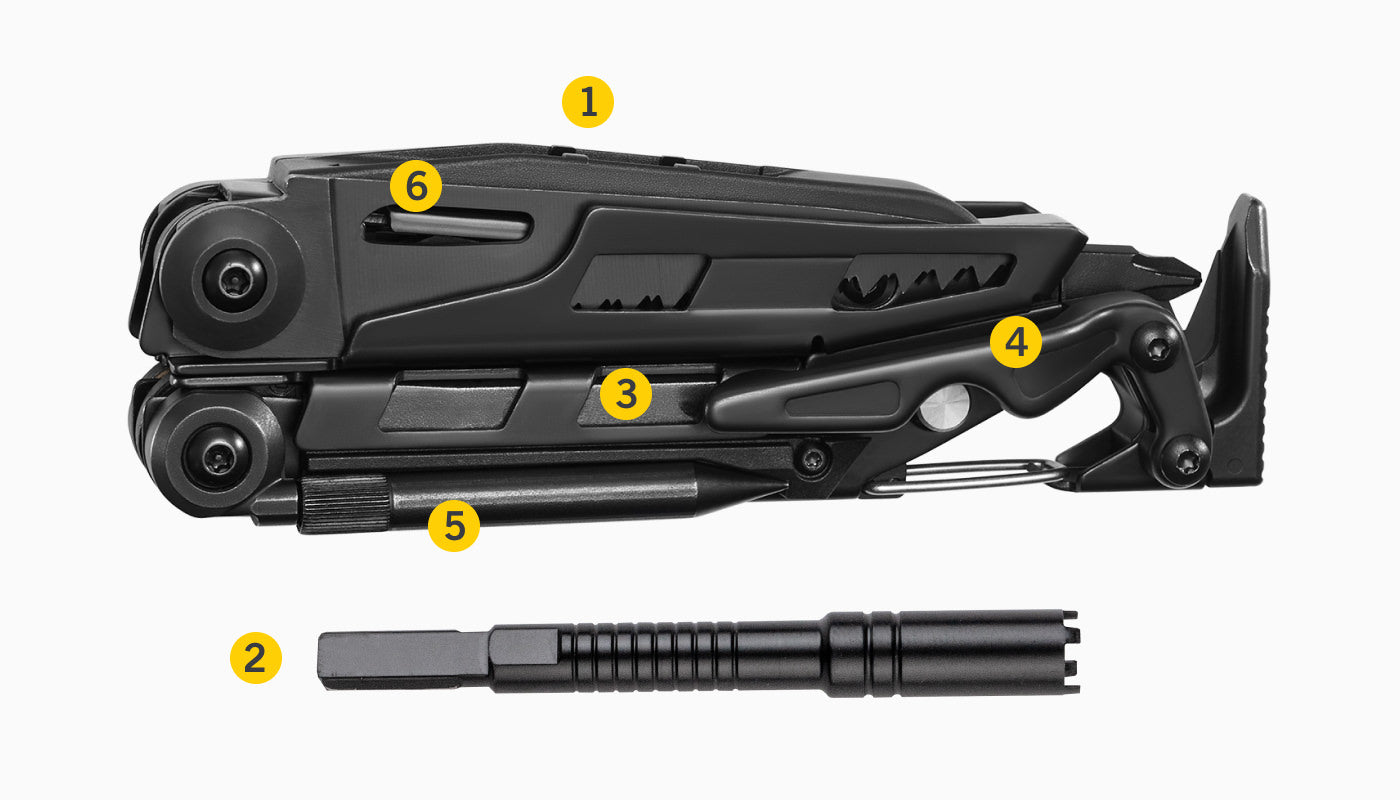 1
6
4
3
5
2